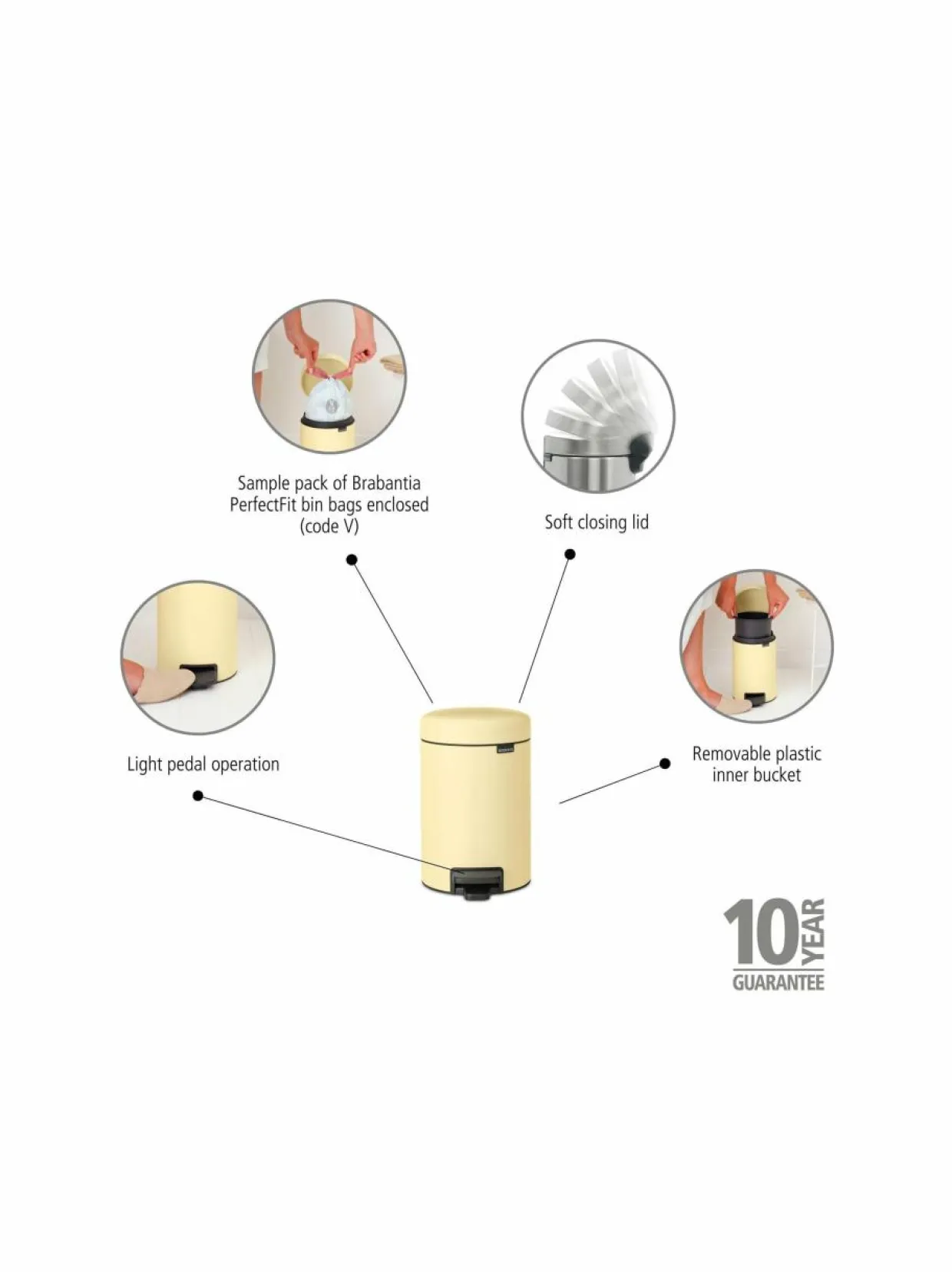 Sample pack of Brabantia PerfectFit bin bags enclosed (code V)

Soft closing lid

Light pedal operation

Removable plastic inner bucket

10 YEAR GUARANTEE